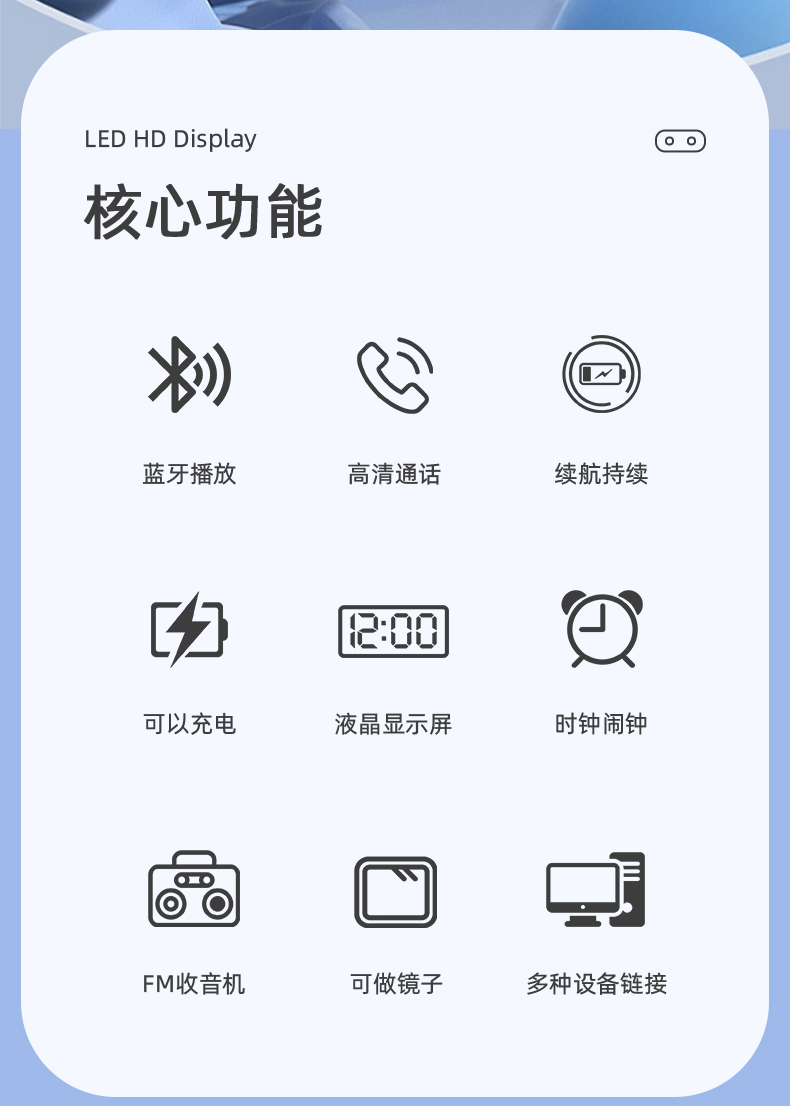 LED HD Display

核心功能

蓝牙播放

高清通话

续航持续

可以充电

12:00

液晶显示屏

时钟闹钟

FM收音机

可做镜子

多种设备链接